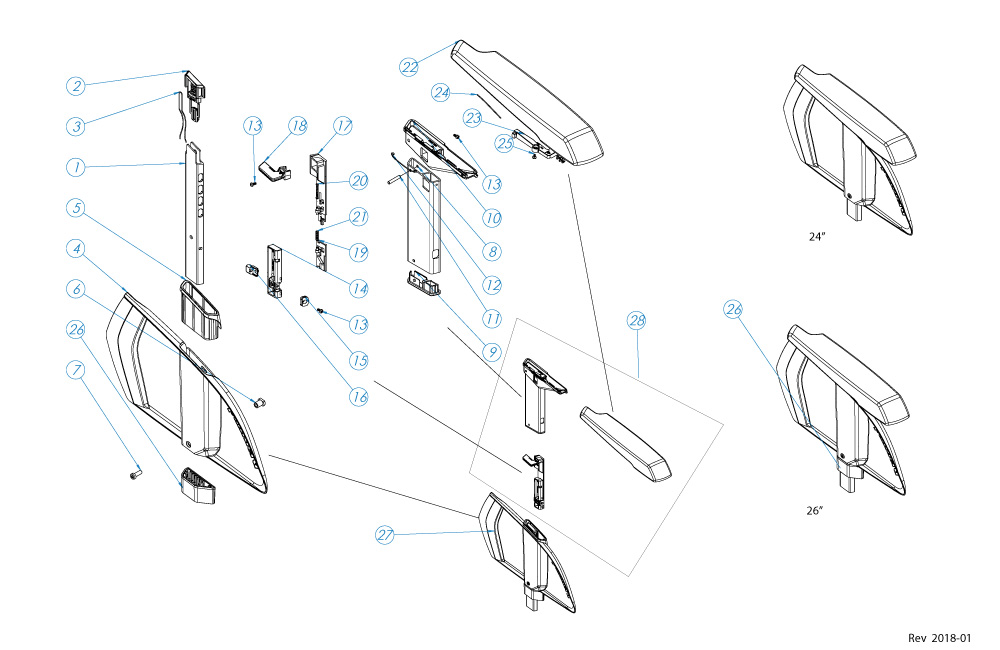 2
3
1
5
4
6
26
7
13
18
17
20
21
19
14
13
15
16
22
24
23
25
13
10
8
12
11
9
28
27
24"
26
26"
Rev 2018-01