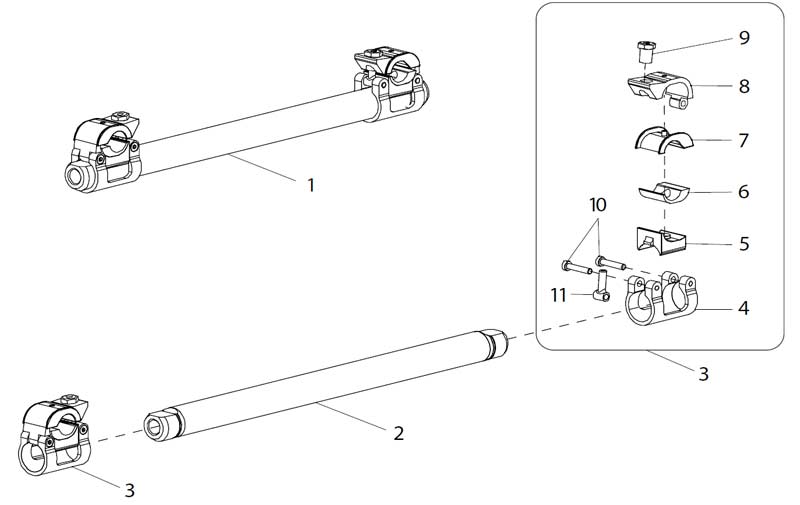 9
8
7
6
10
5
11
4
1
3
2
3