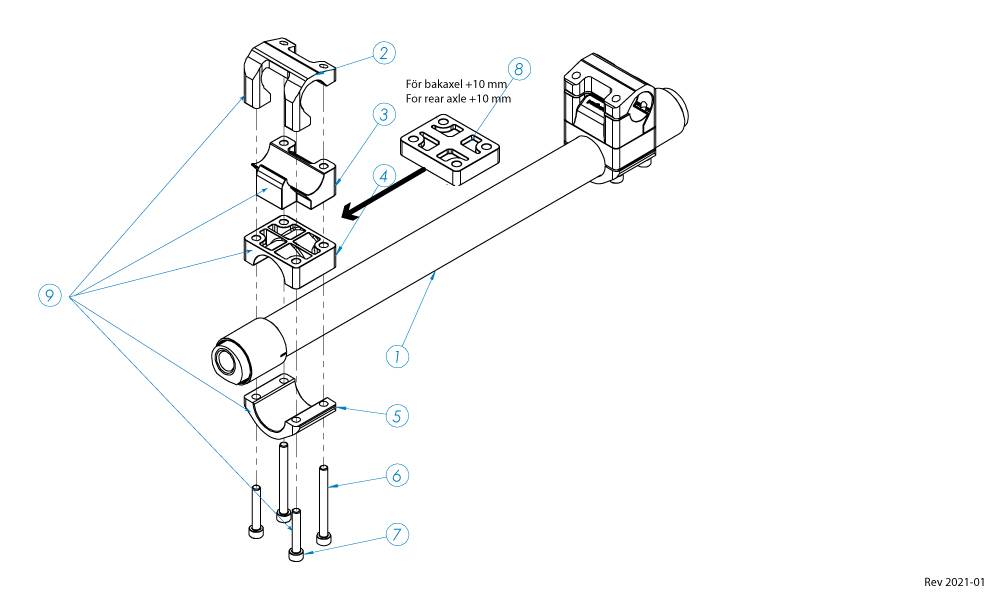 2

8

För bakaxel +10 mm
For rear axle +10 mm

3

4

9

1

5

6

7

Rev 2021-01