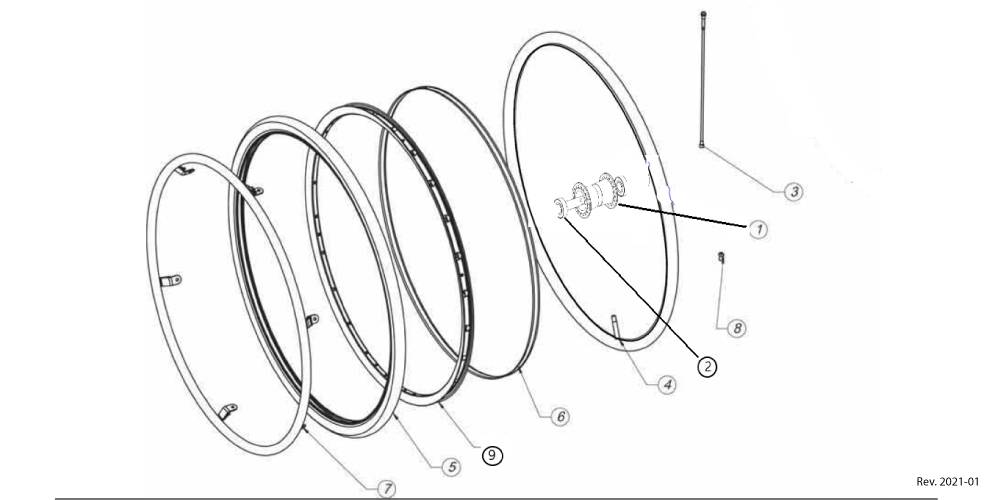 3
1
8
2
4
6
9
5
7
Rev. 2021-01